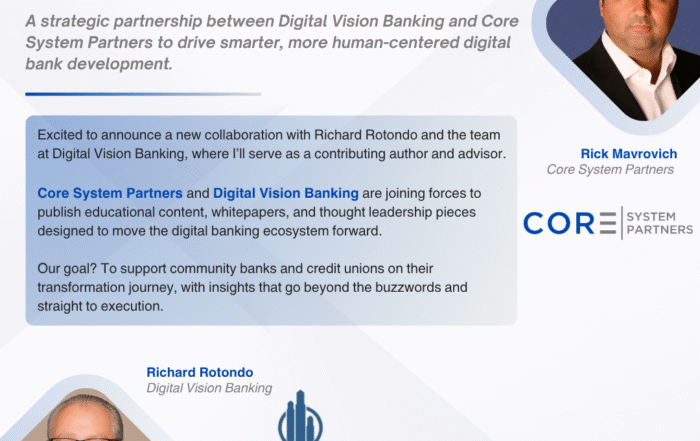 A strategic partnership between Digital Vision Banking and Core System Partners to drive smarter, more human-centered digital bank development.

Excited to announce a new collaboration with Richard Rotondo and the team at Digital Vision Banking, where I'll serve as a contributing author and advisor.

Core System Partners and Digital Vision Banking are joining forces to publish educational content, whitepapers, and thought leadership pieces designed to move the digital banking ecosystem forward.

Our goal? To support community banks and credit unions on their transformation journey, with insights that go beyond the buzzwords and straight to execution.

Rick Mavrovich
Core System Partners

CORE SYSTEM PARTNERS

Richard Rotondo
Digital Vision Banking